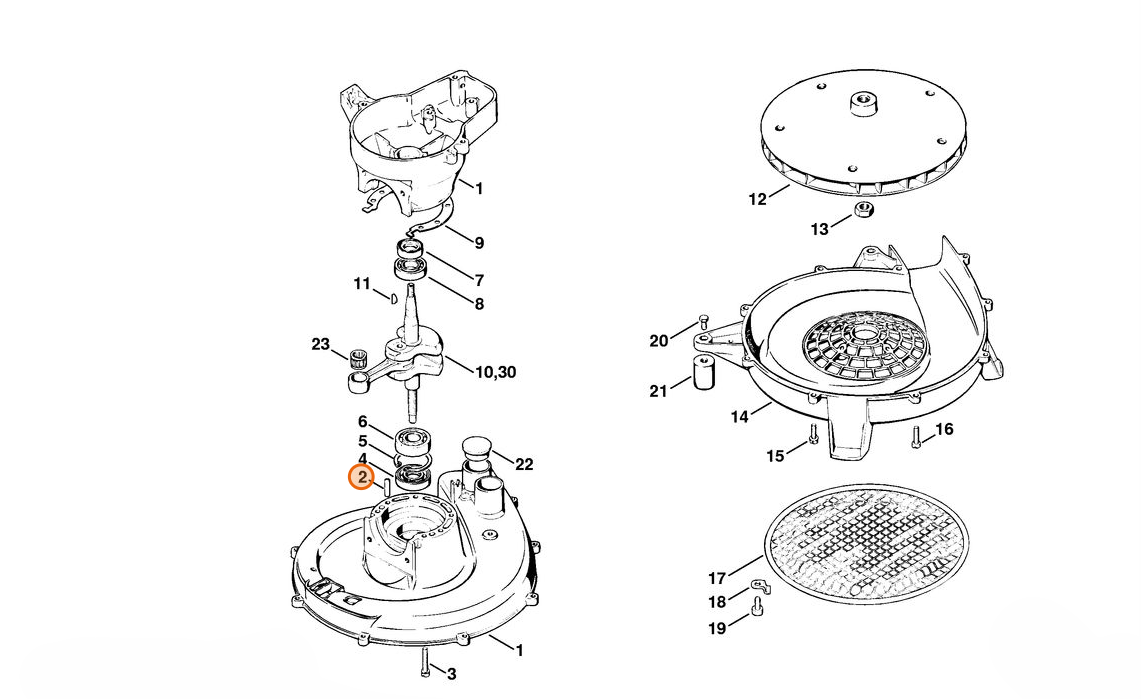 1
9
7
8
11
23
10,30
6
5
4
2
22
1
3
12
13
20
21
14
15
16
17
18
19